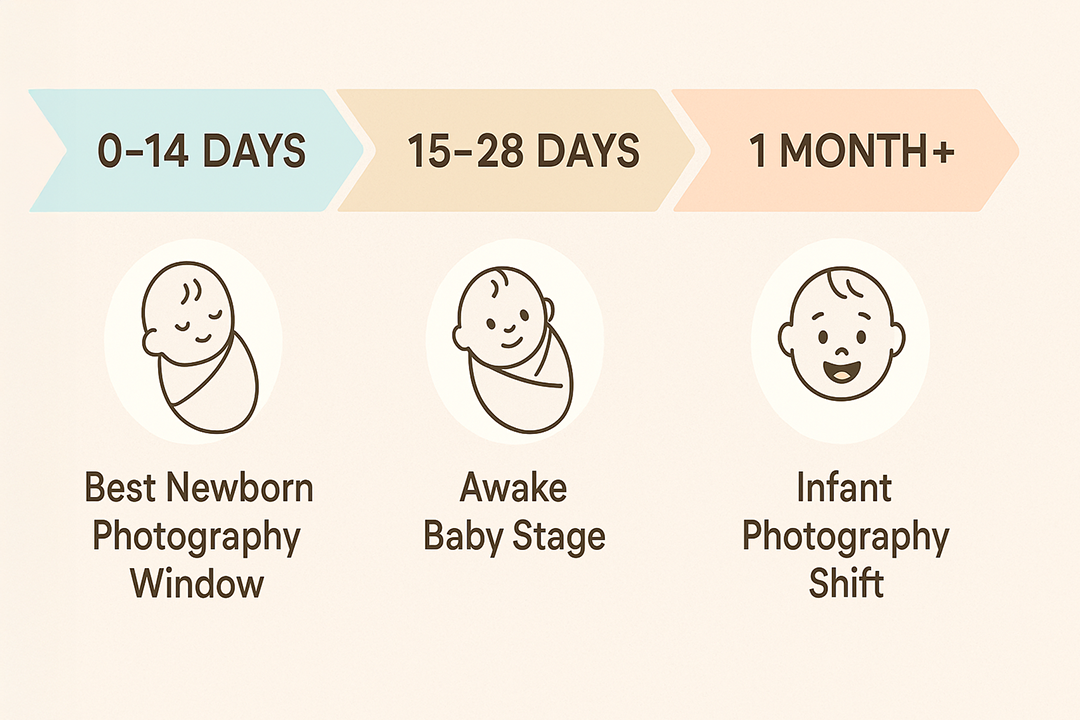 0–14 DAYS

15–28 DAYS

1 MONTH+

Best Newborn Photography Window

Awake Baby Stage

Infant Photography Shift