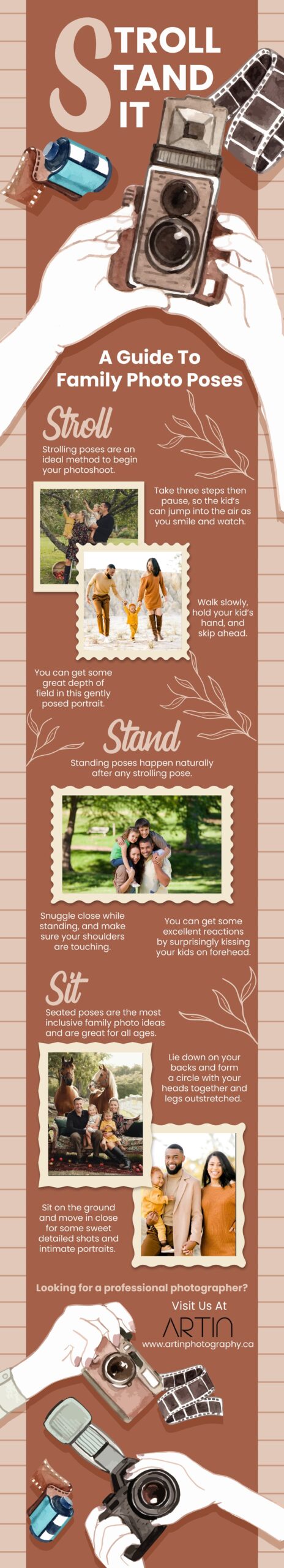 STROLL STAND SIT

A Guide To Family Photo Poses

Stroll

Strolling poses are an ideal method to begin your photoshoot.

Take three steps then pause, so the kid's can jump into the air as you smile and watch.

Walk slowly, hold your kid's hand, and skip ahead.

You can get some great depth of field in this gently posed portrait.

Stand

Standing poses happen naturally after any strolling pose.

Snuggle close while standing, and make sure your shoulders are touching.

You can get some excellent reactions by surprisingly kissing your kids on forehead.

Sit

Seated poses are the most inclusive family photo ideas and are great for all ages.

Lie down on your backs and form a circle with your heads together and legs outstretched.

Sit on the ground and move in close for some sweet detailed shots and intimate portraits.

Looking for a professional photographer?

Visit Us At

ARTIN

www.artinphotography.ca